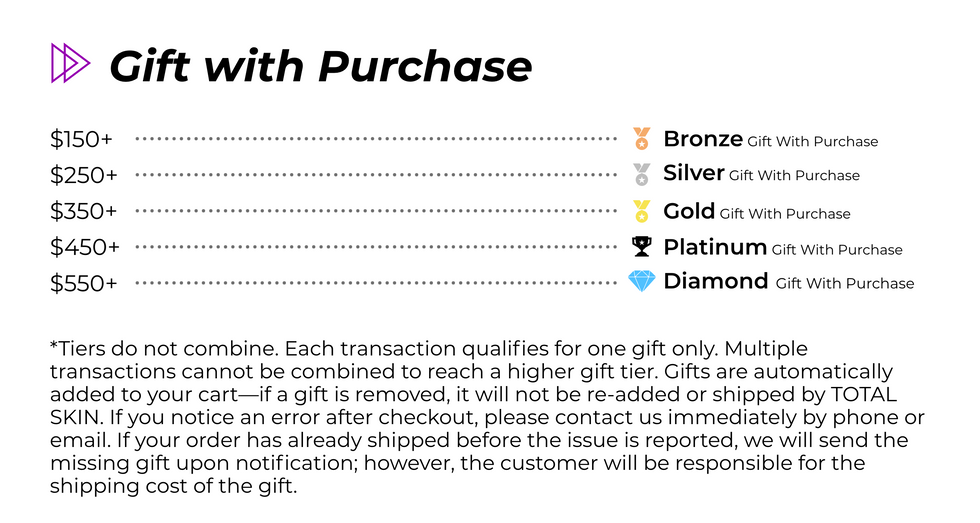 Gift with Purchase

$150+ Bronze Gift With Purchase
$250+ Silver Gift With Purchase
$350+ Gold Gift With Purchase
$450+ Platinum Gift With Purchase
$550+ Diamond Gift With Purchase

*Tiers do not combine. Each transaction qualifies for one gift only. Multiple transactions cannot be combined to reach a higher gift tier. Gifts are automatically added to your cart—if a gift is removed, it will not be re-added or shipped by TOTAL SKIN. If you notice an error after checkout, please contact us immediately by phone or email. If your order has already shipped before the issue is reported, we will send the missing gift upon notification; however, the customer will be responsible for the shipping cost of the gift.