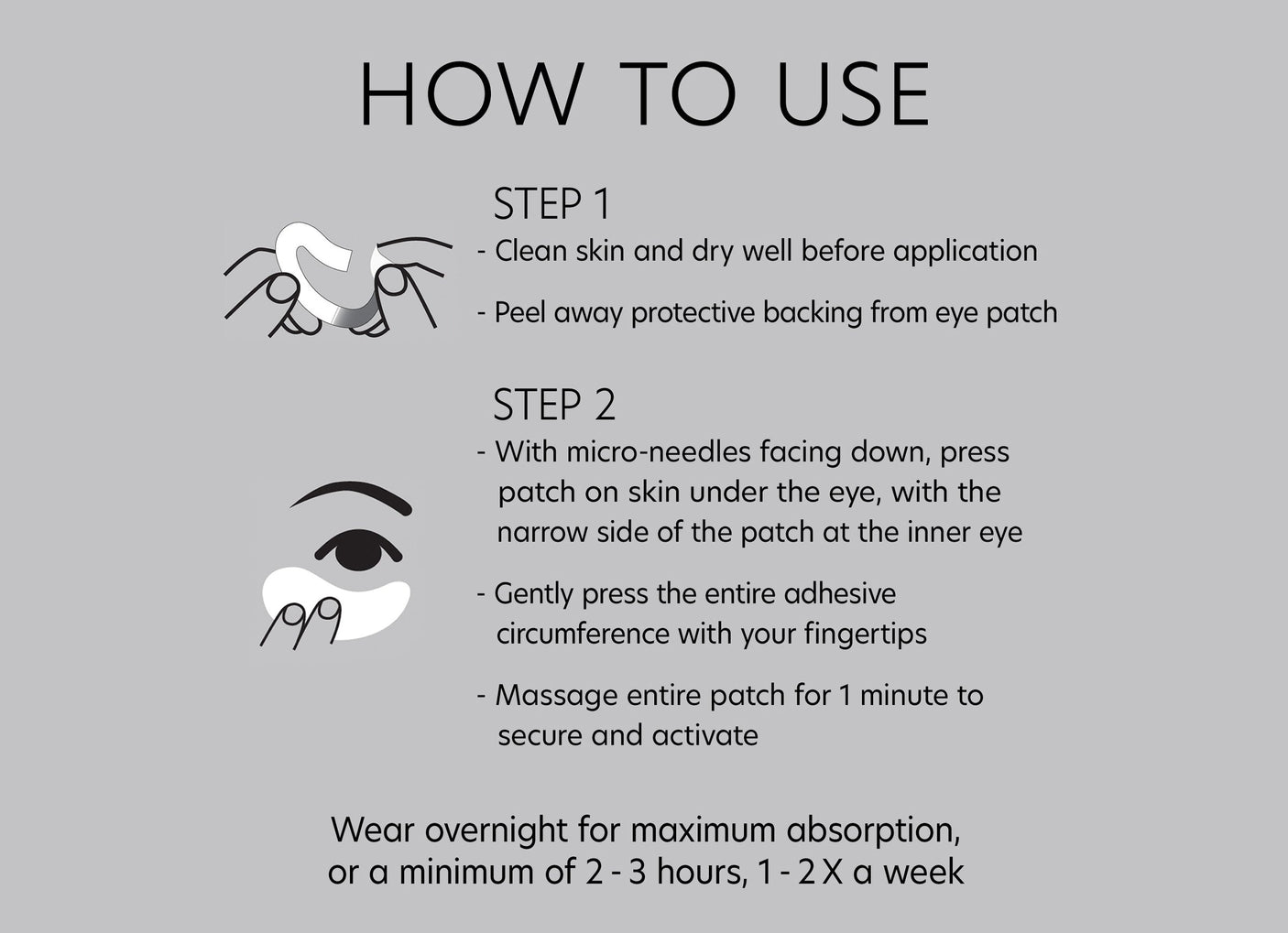 HOW TO USE

STEP 1

- Clean skin and dry well before application

- Peel away protective backing from eye patch

STEP 2

- With micro-needles facing down, press patch on skin under the eye, with the narrow side of the patch at the inner eye

- Gently press the entire adhesive circumference with your fingertips

- Massage entire patch for 1 minute to secure and activate

Wear overnight for maximum absorption, or a minimum of 2 - 3 hours, 1 - 2 X a week