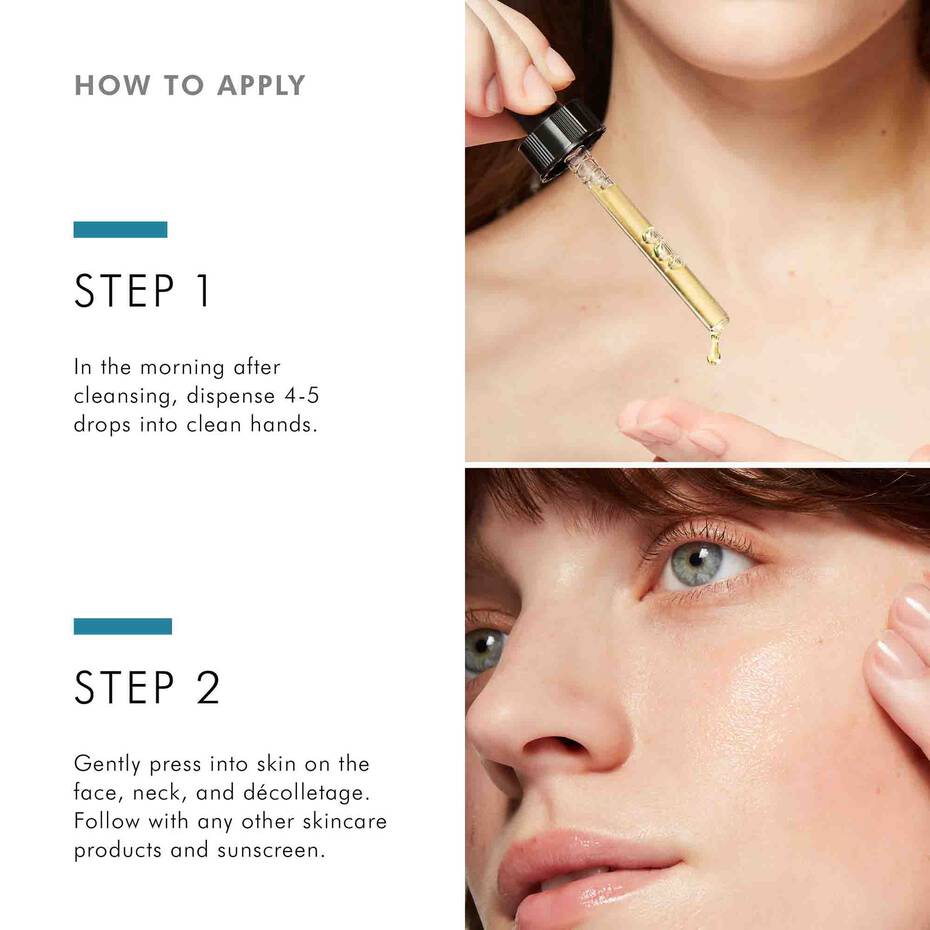 HOW TO APPLY

STEP 1

In the morning after cleansing, dispense 4-5 drops into clean hands.

STEP 2

Gently press into skin on the face, neck, and décolletage. Follow with any other skincare products and sunscreen.